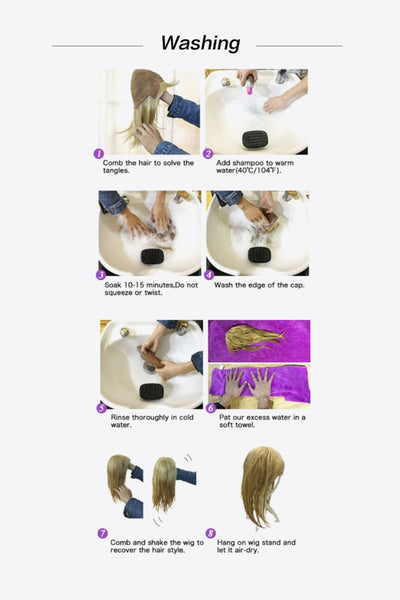 Washing

1 Comb the hair to solve the tangles.

2 Add shampoo to warm water(40℃/104℉).

3 Soak 10-15 minutes,Do not squeeze or twist.

4 Wash the edge of the cap.

5 Rinse thoroughly in cold water.

6 Pat our excess water in a soft towel.

7 Comb and shake the wig to recover the hair style.

8 Hang on wig stand and let it air-dry.